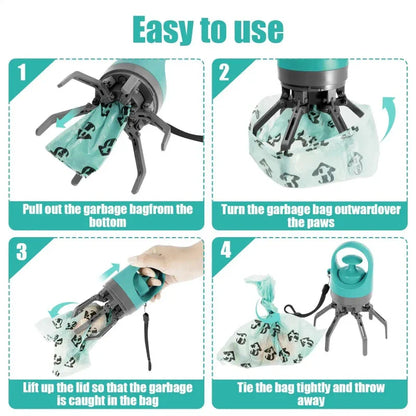 Easy to use

1

Pull out the garbage bagfrom the bottom

2

Turn the garbage bag outwardover the paws

3

Lift up the lid so that the garbage is caught in the bag

4

Tie the bag tightly and throw away