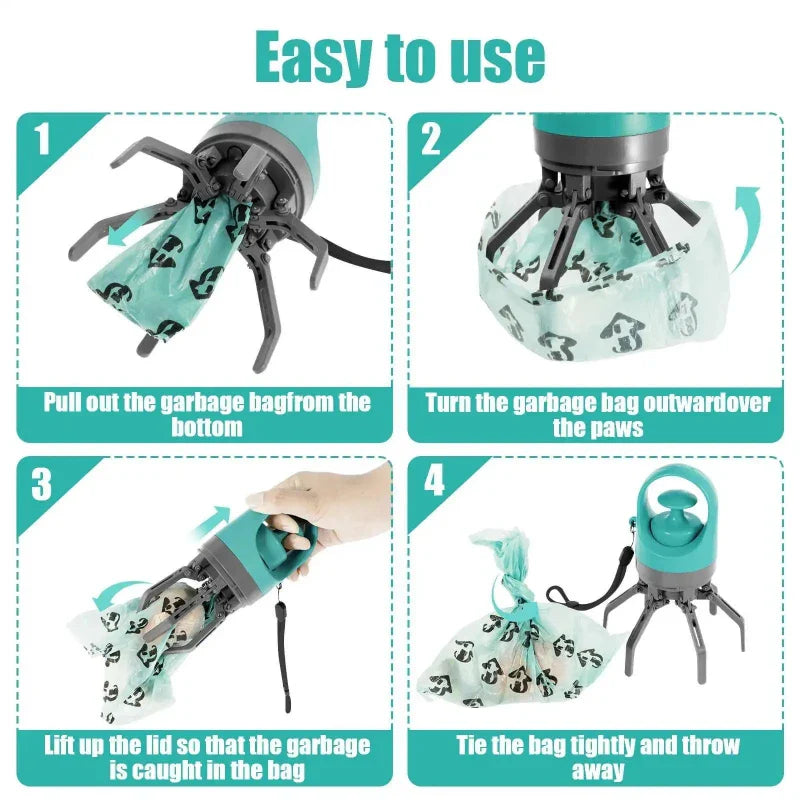 Easy to use

1

Pull out the garbage bagfrom the bottom

2

Turn the garbage bag outwardover the paws

3

Lift up the lid so that the garbage is caught in the bag

4

Tie the bag tightly and throw away